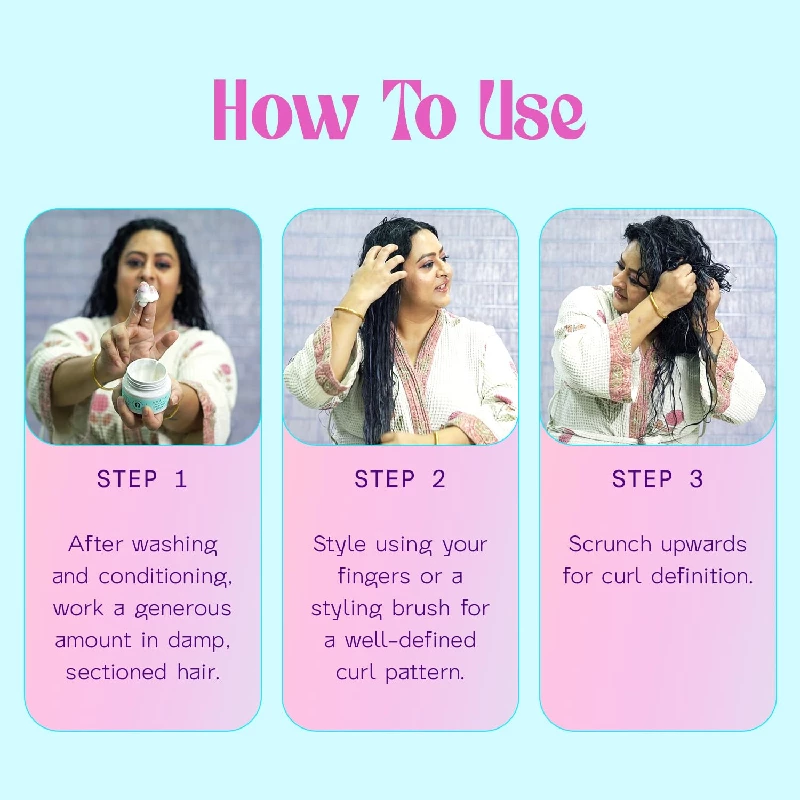 How To Use

STEP 1

After washing and conditioning, work a generous amount in damp, sectioned hair.

STEP 2

Style using your fingers or a styling brush for a well-defined curl pattern.

STEP 3

Scrunch upwards for curl definition.